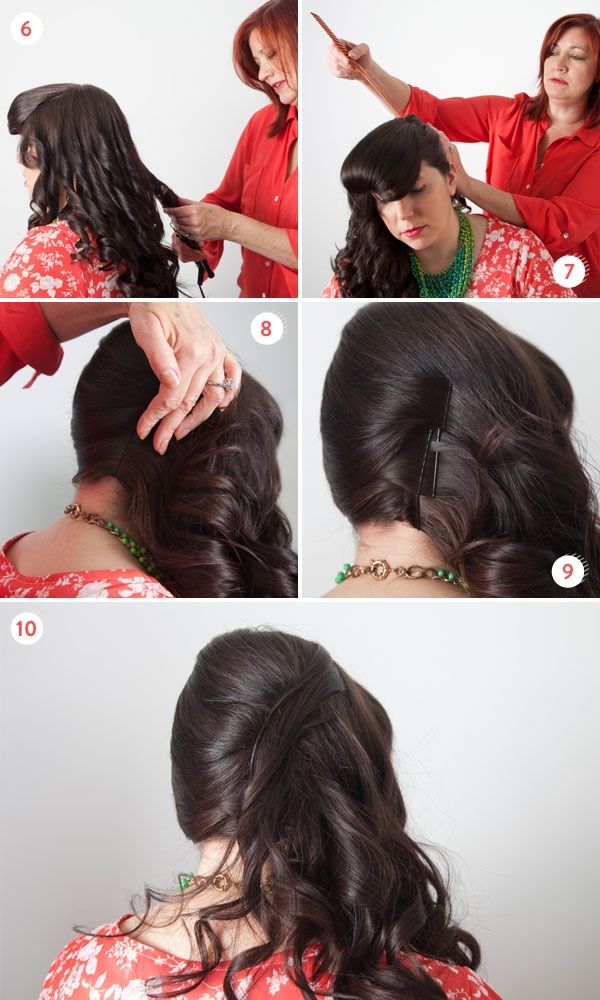 6

7

8

9

10