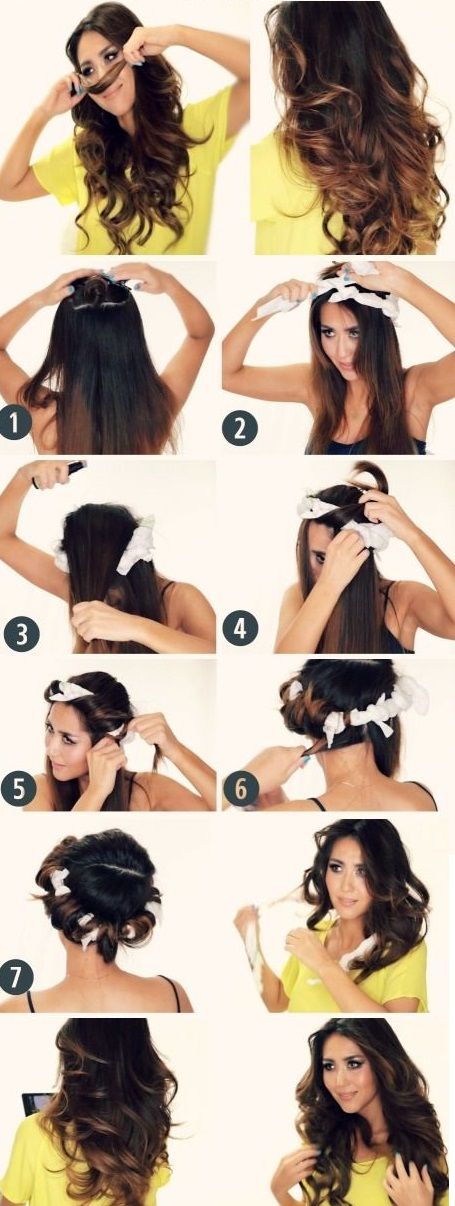 1
2
3
4
5
6
7