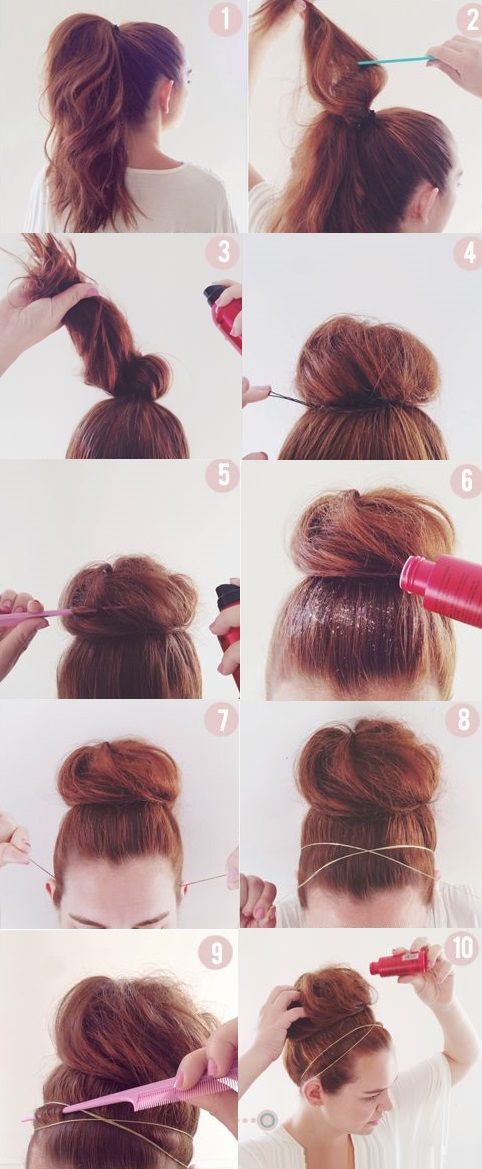 1
2
3
4
5
6
7
8
9
10