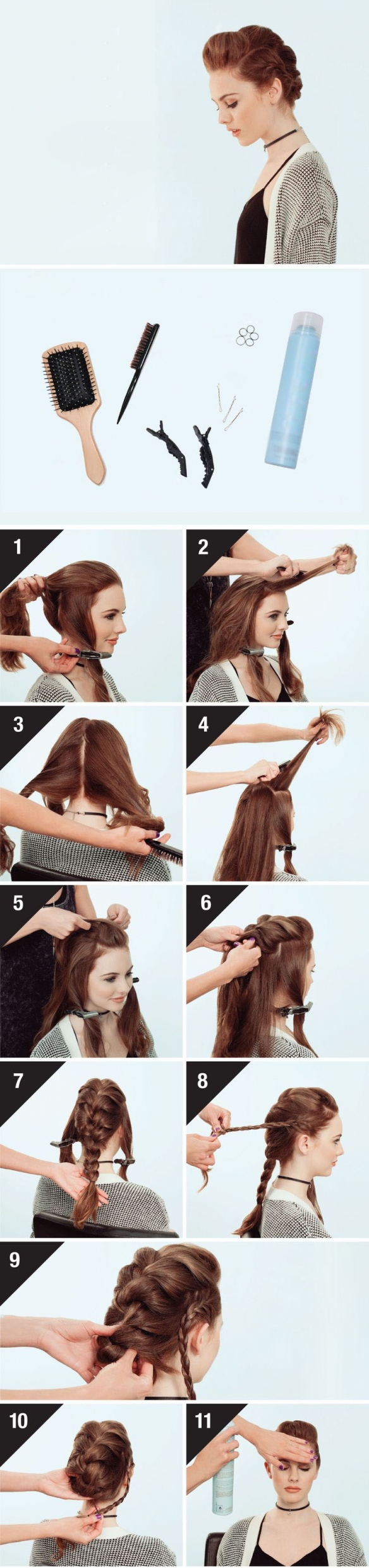 1
2
3
4
5
6
7
8
9
10
11