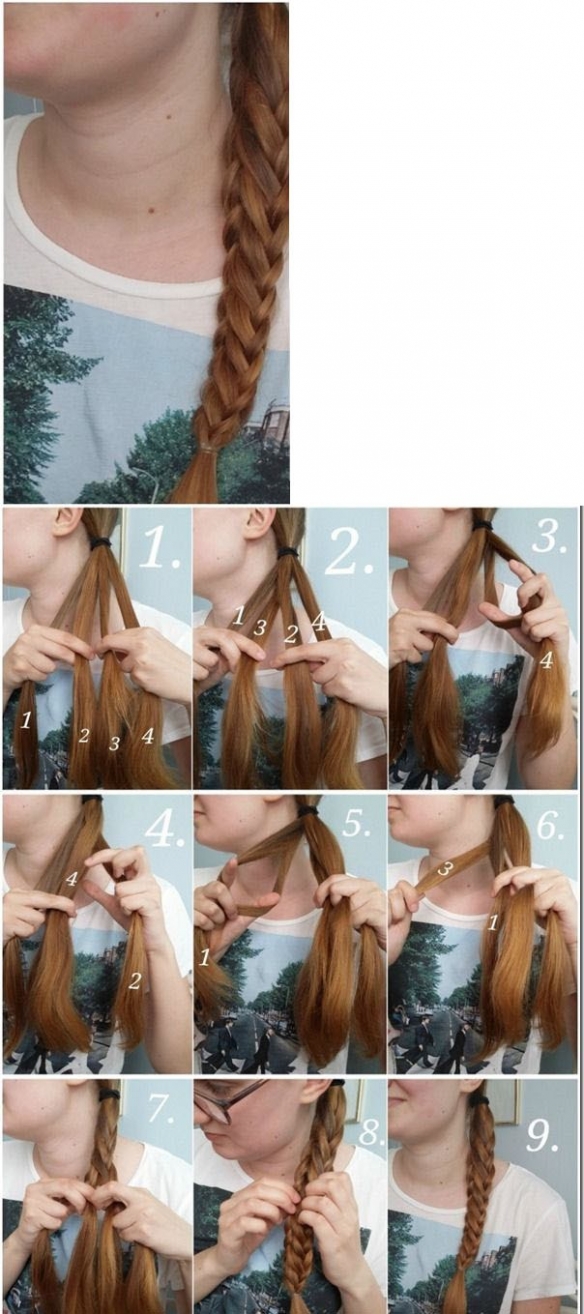 1.
1 2 3 4

2.
1 3 2 4

3.
4

4.
4 2

5.
1

6.
3 1

7.

8.

9.